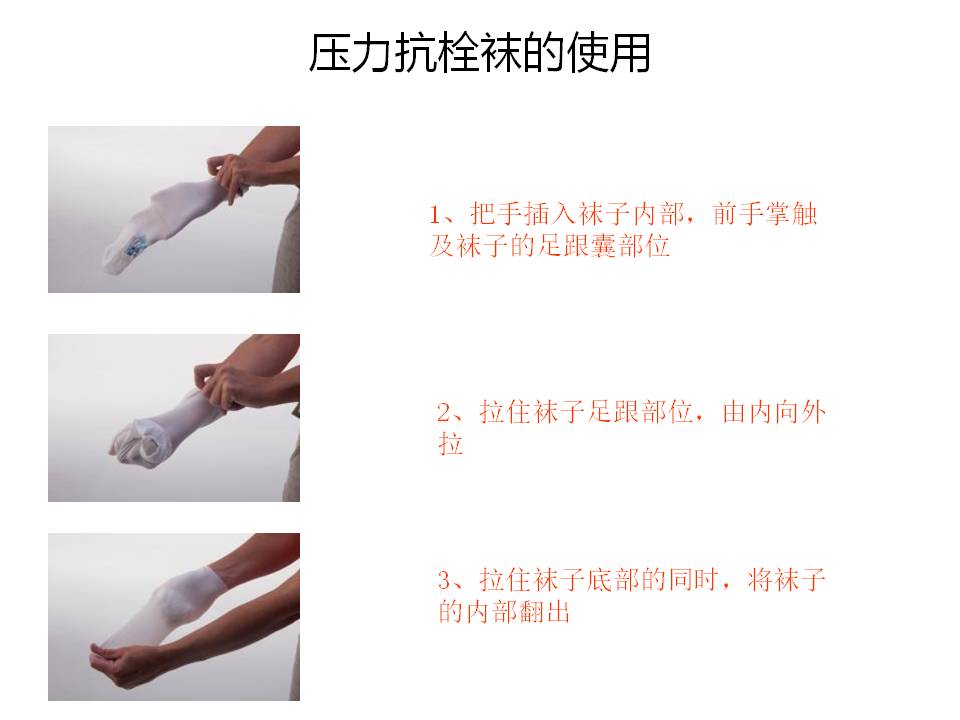 压力抗栓袜的使用

1、把手插入袜子内部，前手掌触及袜子的足跟囊部位

2、拉住袜子足跟部位，由内向外拉

3、拉住袜子底部的同时，将袜子的内部翻出