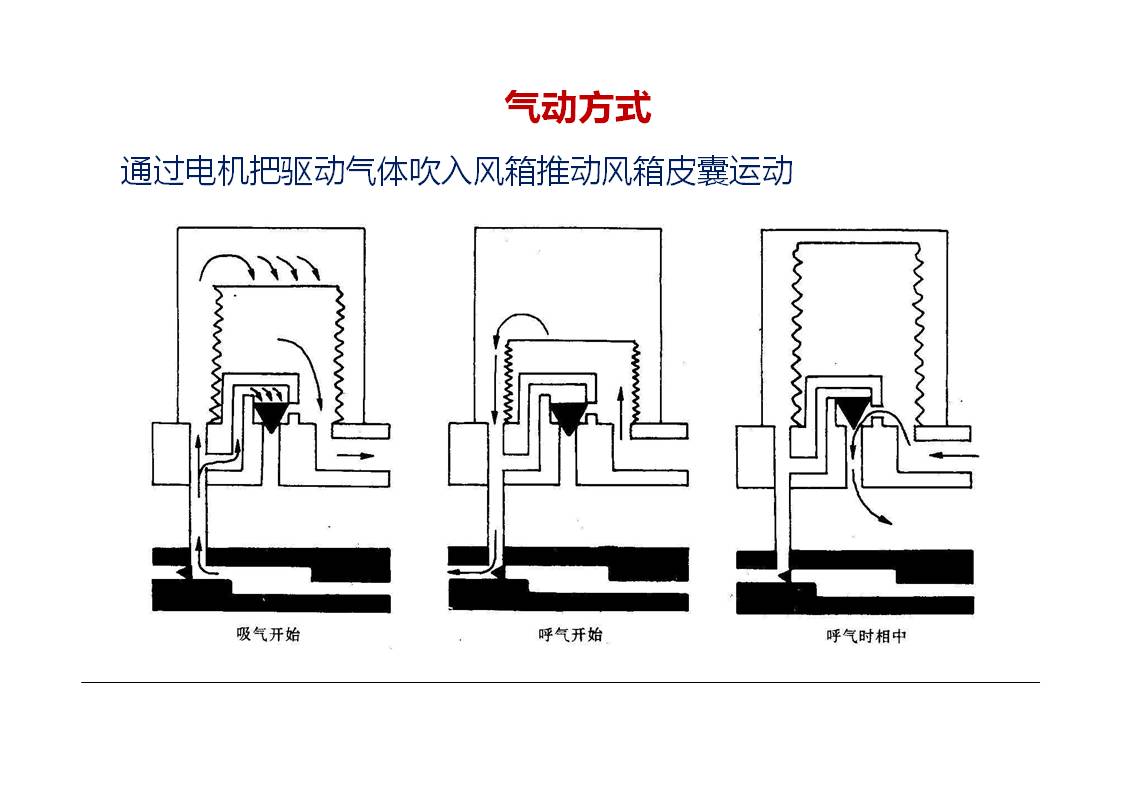 气动方式

通过电机把驱动气体吹入风箱推动风箱皮囊运动

吸气开始

呼气开始

呼气时相中