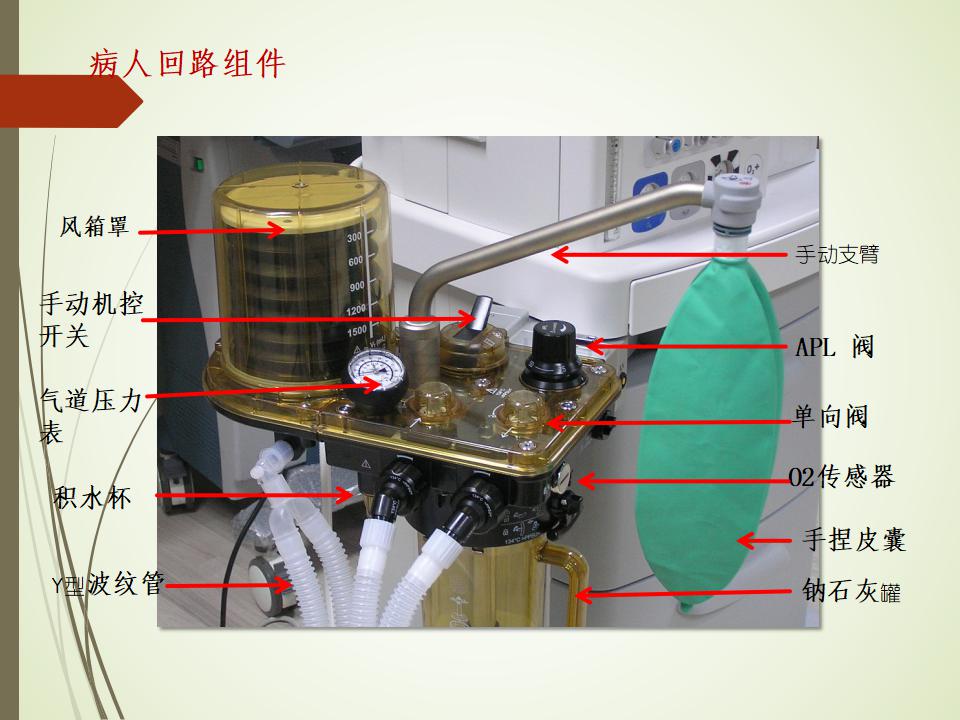 病人回路组件

风箱罩

手动机控开关

气道压力表

积水杯

Y型波纹管

300
600
900
1200
1500

手动支臂

APL 阀

单向阀

O2传感器

手捏皮囊

钠石灰罐