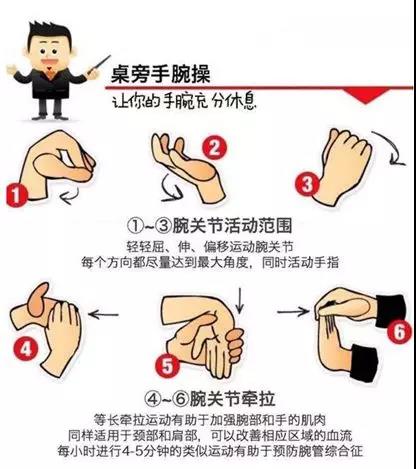 桌旁手腕操
让你的手腕充分休息

1
2
3

①~③腕关节活动范围
轻轻屈、伸、偏移运动腕关节
每个方向都尽量达到最大角度，同时活动手指

4
5
6

④~⑥腕关节牵拉
等长牵拉运动有助于加强腕部和手的肌肉
同样适用于颈部和肩部，可以改善相应区域的血流
每小时进行4-5分钟的类似运动有助于预防腕管综合征